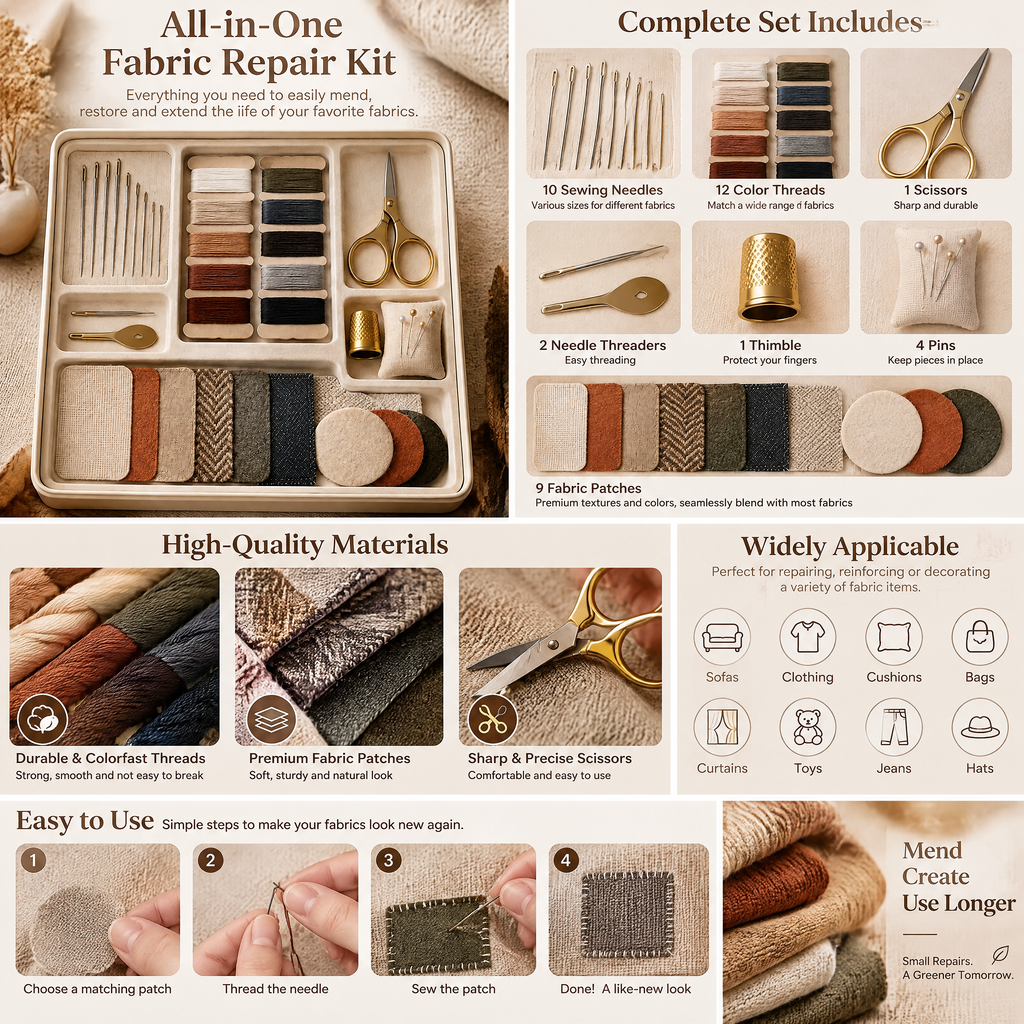 All-in-One Fabric Repair Kit

Everything you need to easily mend, restore and extend the iife of your favorite fabrics.

Complete Set Includes

10 Sewing Needles
Various sizes for different fabrics

12 Color Threads
Match a wide range d fabrics

1 Scissors
Sharp and durable

2 Needle Threaders
Easy threading

1 Thimble
Protect your fingers

4 Pins
Keep pieces in place

9 Fabric Patches
Premium textures and colors, seamlessly blend with most fabrics

High-Quality Materials

Durable & Colorfast Threads
Strong, smooth and not easy to break

Premium Fabric Patches
Soft, sturdy and natural look

Sharp & Precise Scissors
Comfortable and easy to use

Widely Applicable

Perfect for repairing, reinforcing or decorating a variety of fabric items.

Sofas
Clothing
Cushions
Bags
Curtains
Toys
Jeans
Hats

Easy to Use Simple steps to make your fabrics look new again.

1
Choose a matching patch

2
Thread the needle

3
Sew the patch

4
Done! A like-new look

Mend
Create
Use Longer

Small Repairs.
A Greener Tomorrow.